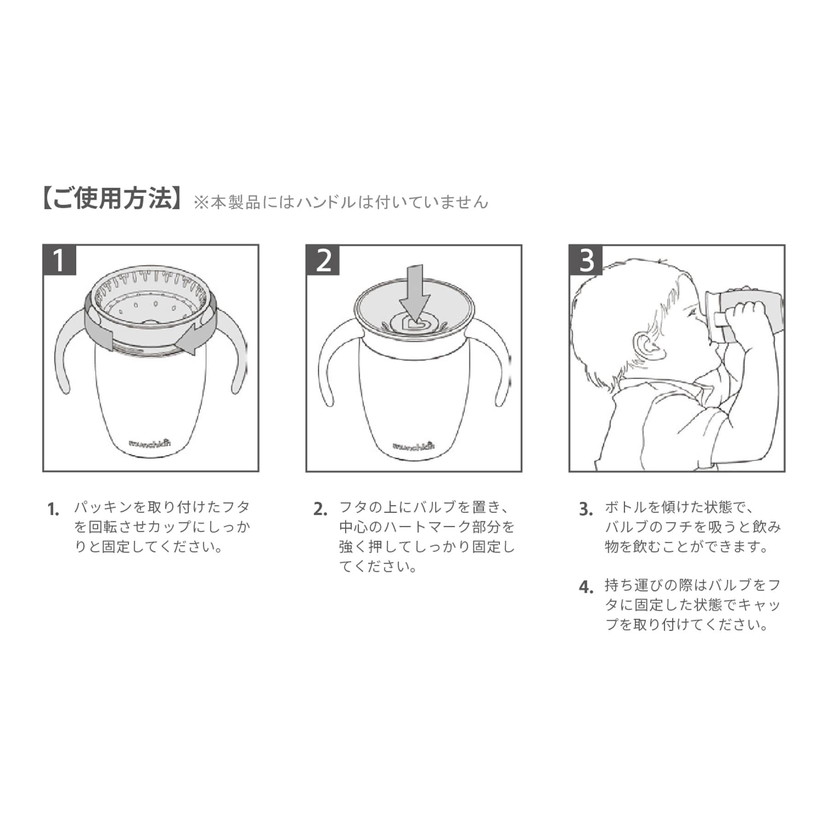 【ご使用方法】※本製品にはハンドルは付いていません

1

munchkin

2

munchkin

3

1. パッキンを取り付けたフタを回転させカップにしっかりと固定してください。

2. フタの上にバルブを置き、中心のハートマーク部分を強く押してしっかり固定してください。

3. ボトルを傾けた状態で、バルブのフチを吸うと飲み物を飲むことができます。

4. 持ち運びの際はバルブをフタに固定した状態でキャップを取り付けてください。