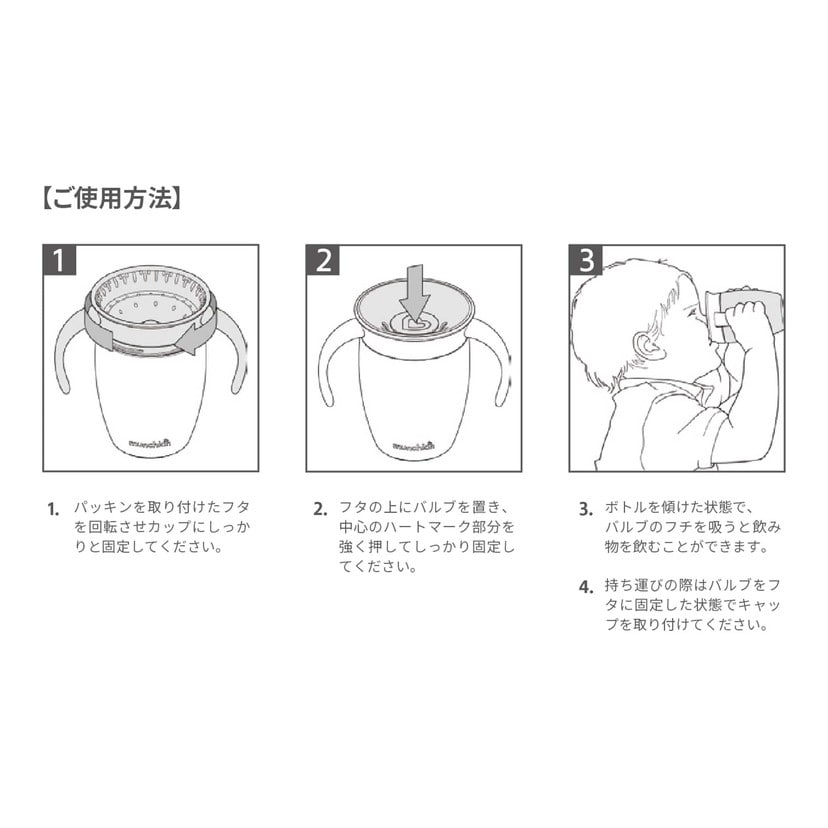 【ご使用方法】

1

munchkin

2

munchkin

3

1. パッキンを取り付けたフタを回転させカップにしっかりと固定してください。

2. フタの上にバルブを置き、中心のハートマーク部分を強く押してしっかり固定してください。

3. ボトルを傾けた状態で、バルブのフチを吸うと飲み物を飲むことができます。

4. 持ち運びの際はバルブをフタに固定した状態でキャップを取り付けてください。