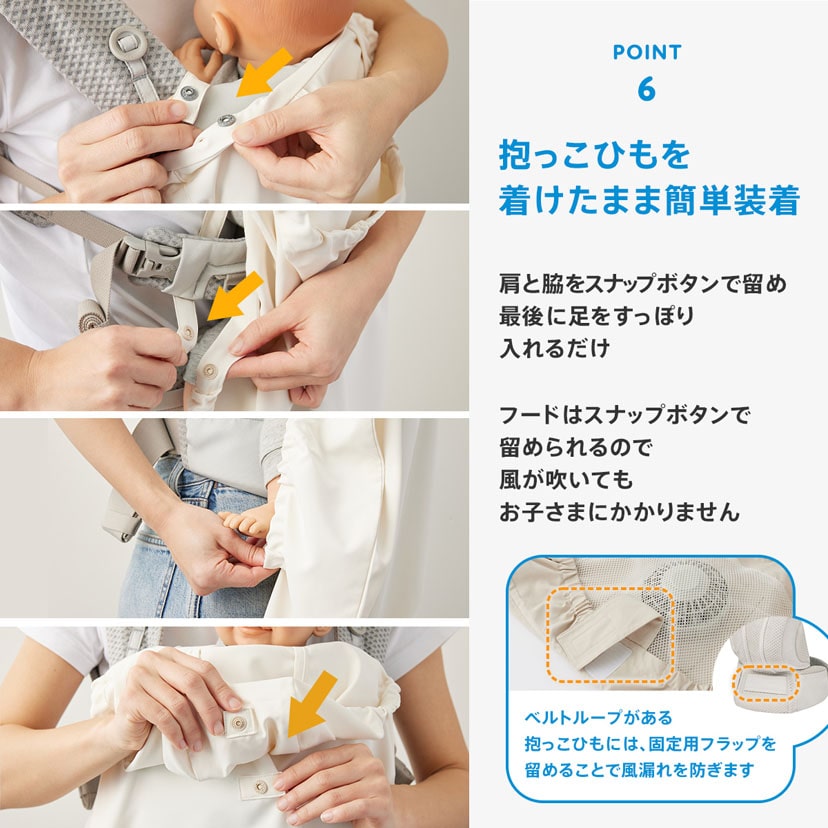 POINT
6

抱っこひもを
着けたまま簡単装着

肩と脇をスナップボタンで留め
最後に足をすっぽり
入れるだけ

フードはスナップボタンで
留められるので
風が吹いても
お子さまにかかりません

ベルトループがある
抱っこひもには、固定用フラップを
留めることで風漏れを防ぎます