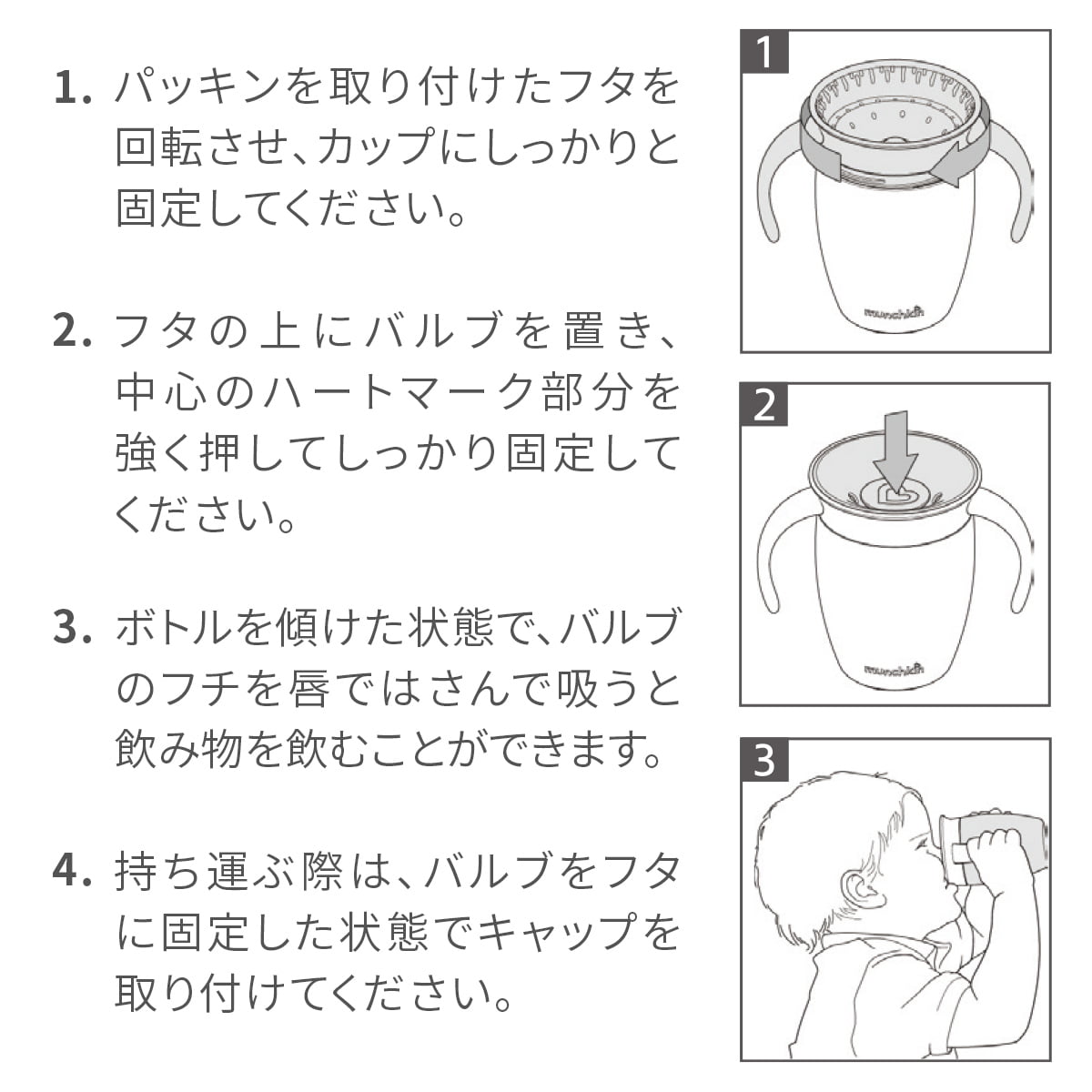 1. パッキンを取り付けたフタを回転させ、カップにしっかりと固定してください。

2. フタの上にバルブを置き、中心のハートマーク部分を強く押してしっかり固定してください。

3. ボトルを傾けた状態で、バルブのフチを唇ではさんで吸うと飲み物を飲むことができます。

4. 持ち運ぶ際は、バルブをフタに固定した状態でキャップを取り付けてください。

1

munchkin

2

munchkin

3