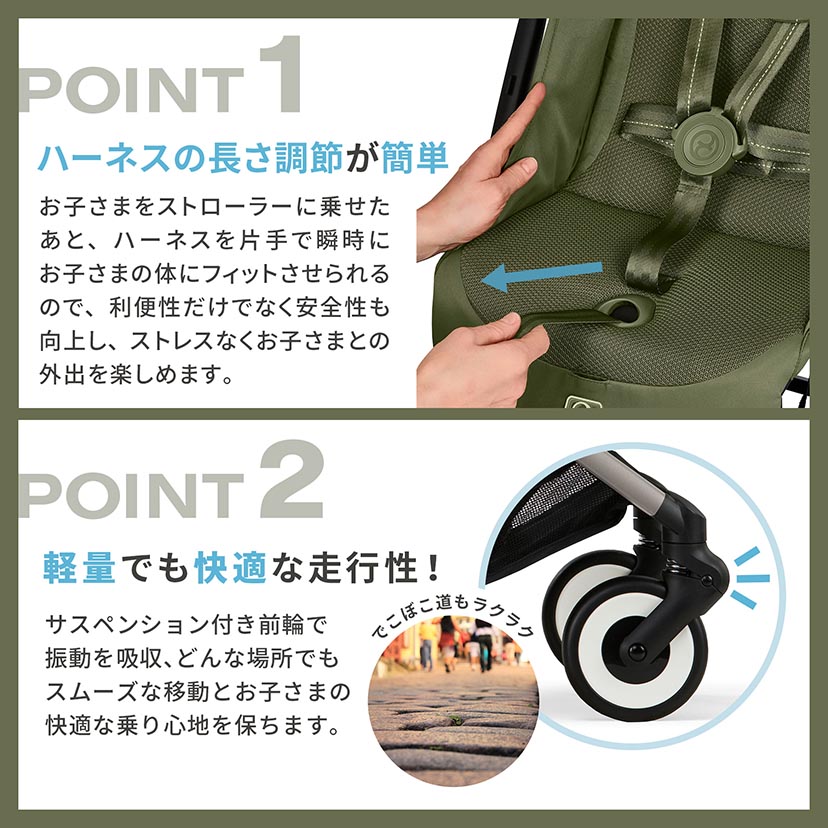 POINT 1

ハーネスの長さ調節が簡単

お子さまをストローラーに乗せたあと、ハーネスを片手で瞬時にお子さまの体にフィットさせられるので、利便性だけでなく安全性も向上し、ストレスなくお子さまとの外出を楽しめます。

POINT 2

軽量でも快適な走行性！

サスペンション付き前輪で振動を吸収、どんな場所でもスムーズな移動とお子さまの快適な乗り心地を保ちます。

でこぼこ道もラクラク