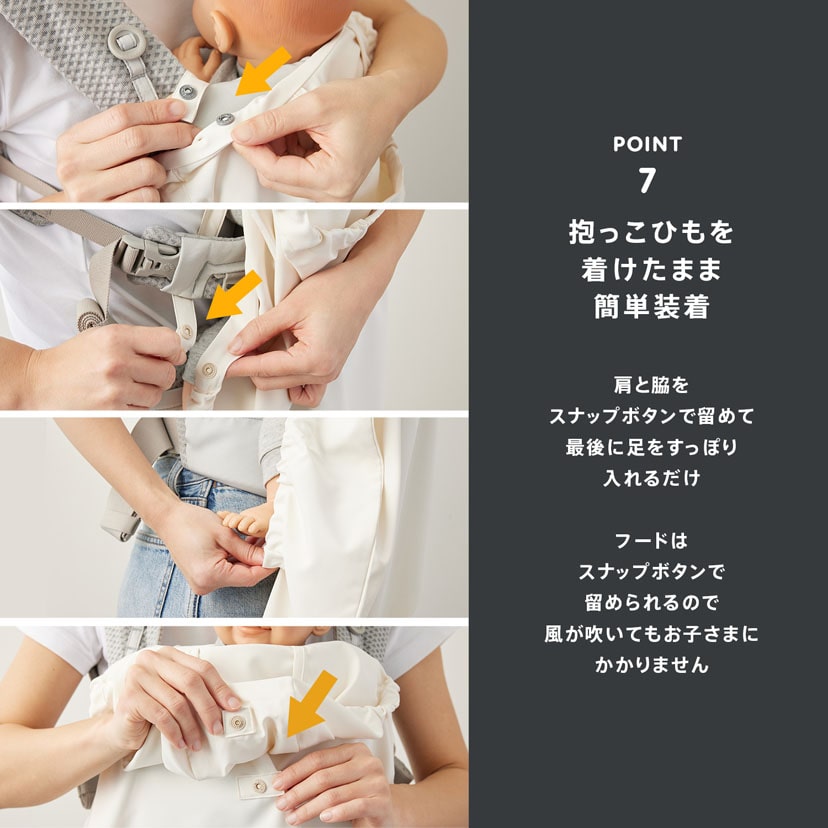 POINT
7

抱っこひもを
着けたまま
簡単装着

肩と脇を
スナップボタンで留めて
最後に足をすっぽり
入れるだけ

フードは
スナップボタンで
留められるので
風が吹いてもお子さまに
かかりません